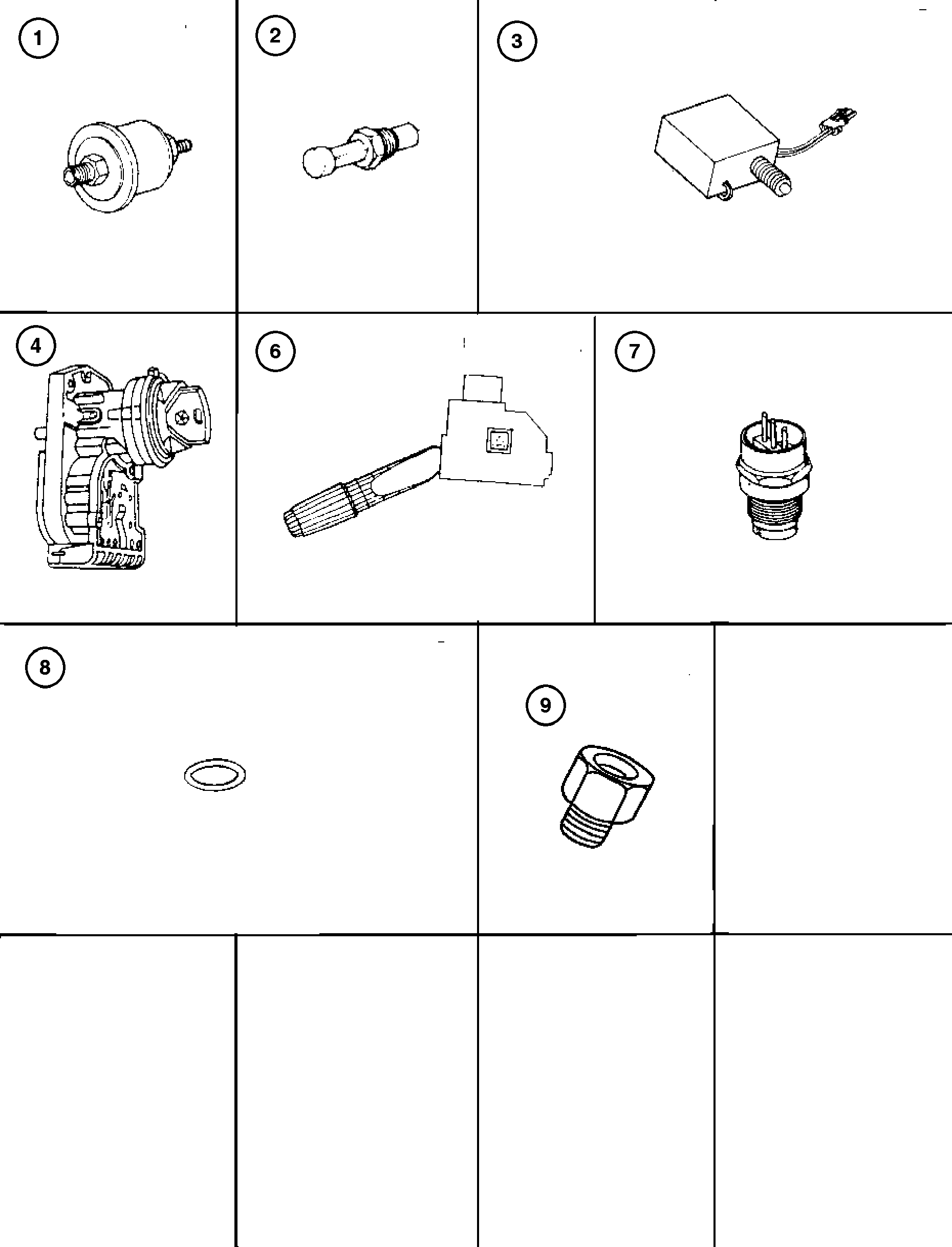 1

2

3

4

6

7

8

9