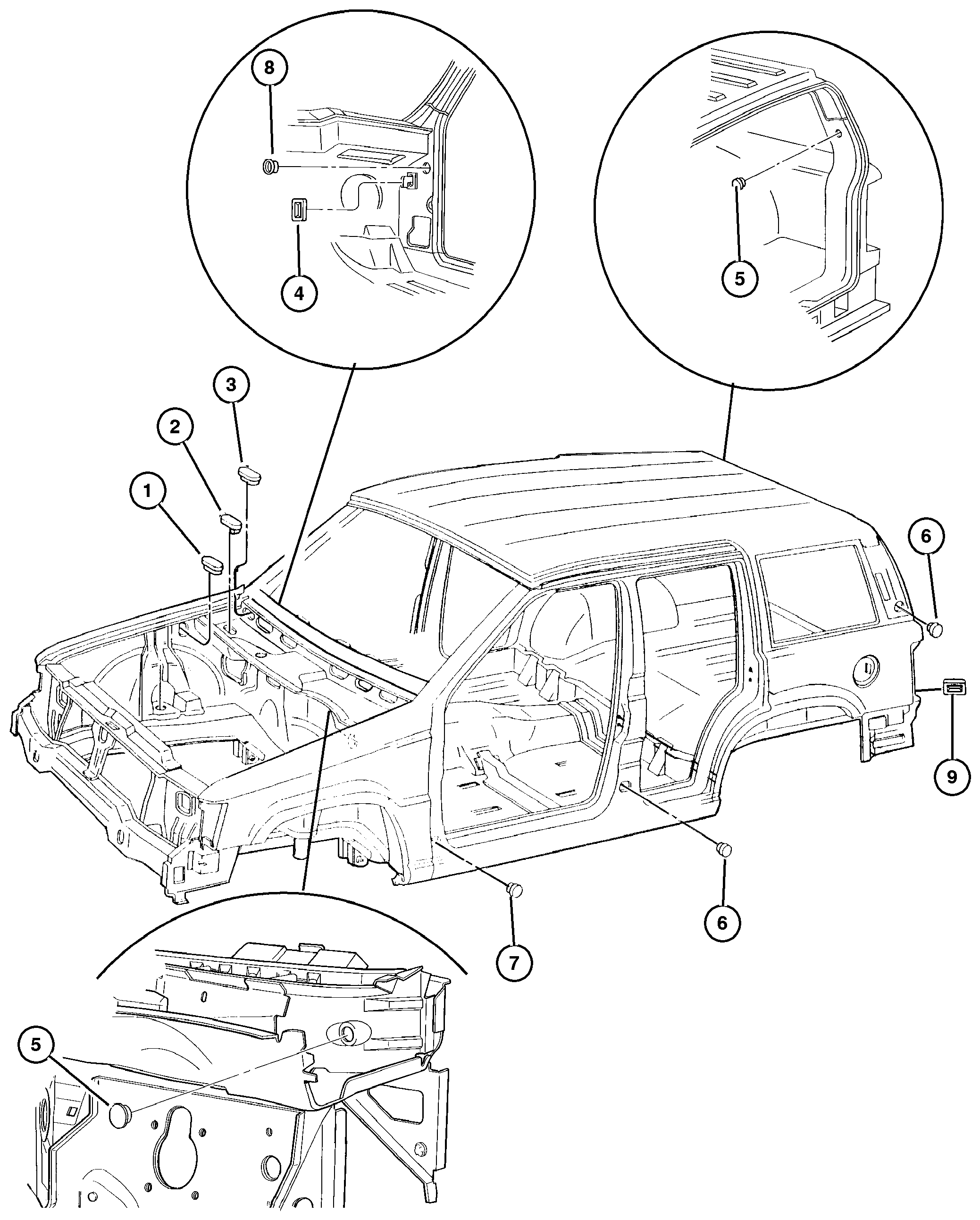 8
4
5
3
2
1
6
9
6
7
5