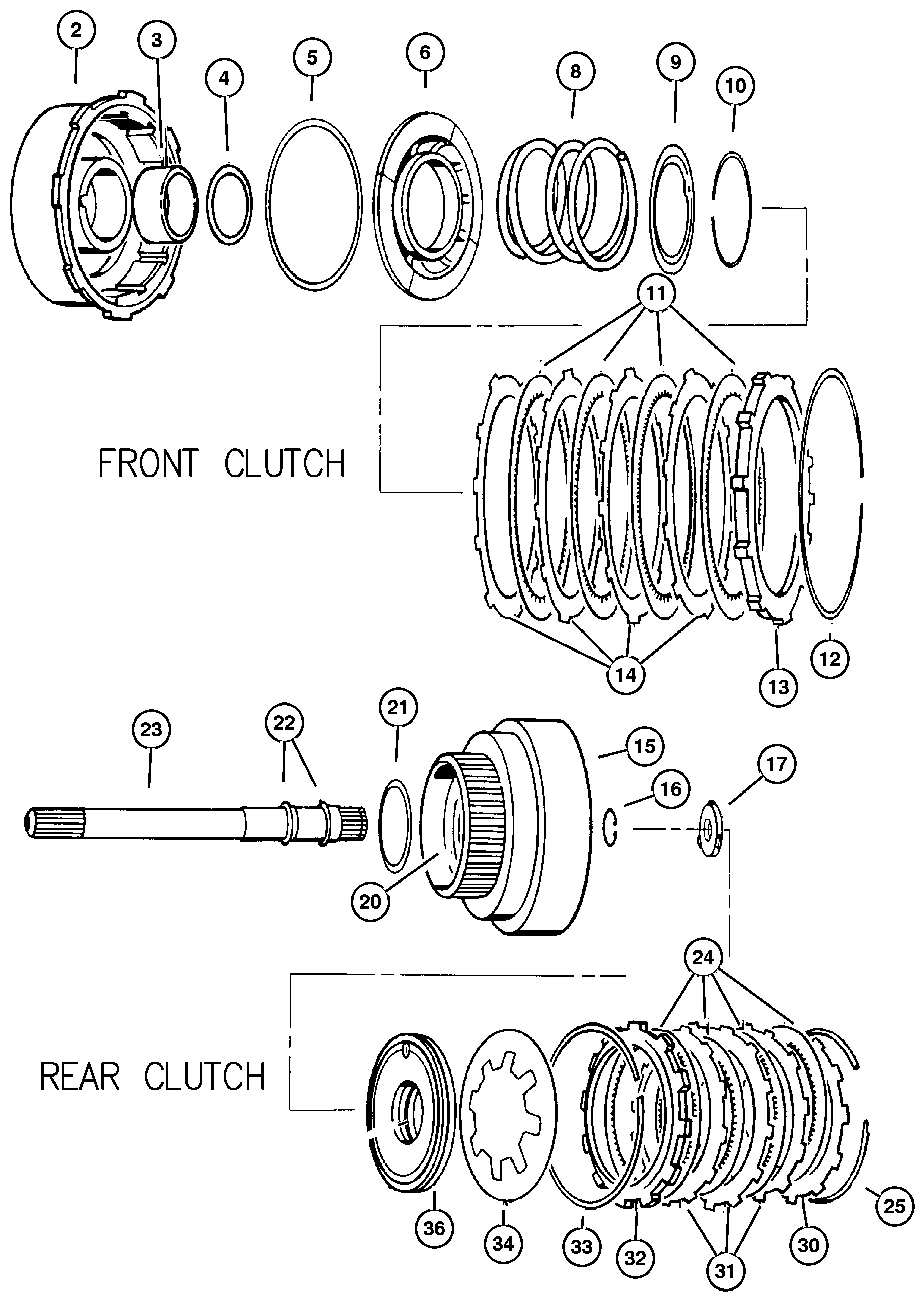 2
3
4
5
6
8
9
10
11
FRONT CLUTCH
14
13
12
23
22
21
15
16
17
20
24
REAR CLUTCH
36
34
33
32
31
30
25