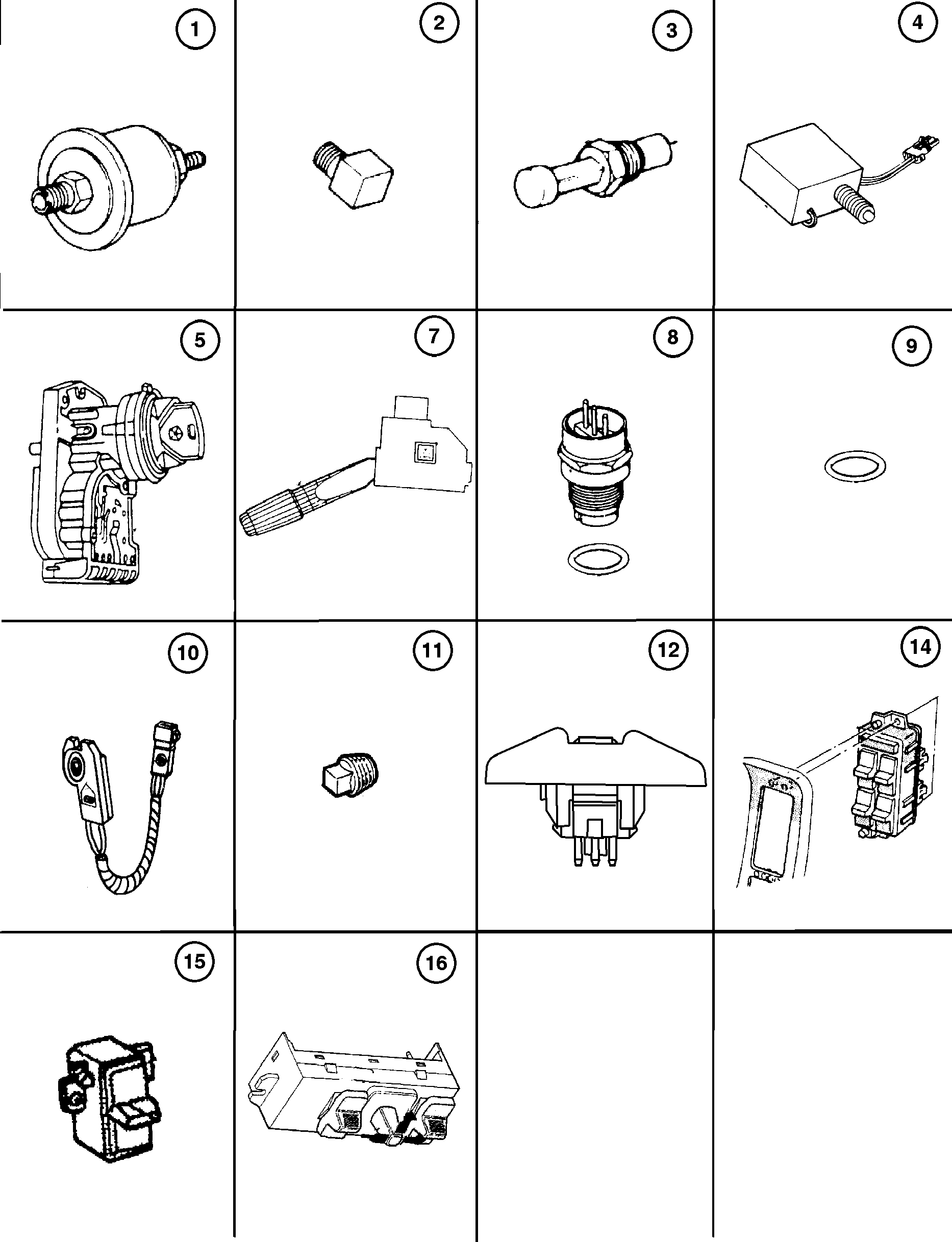 1

2

3

4

5

7

8

9

10

11

12

14

15

16