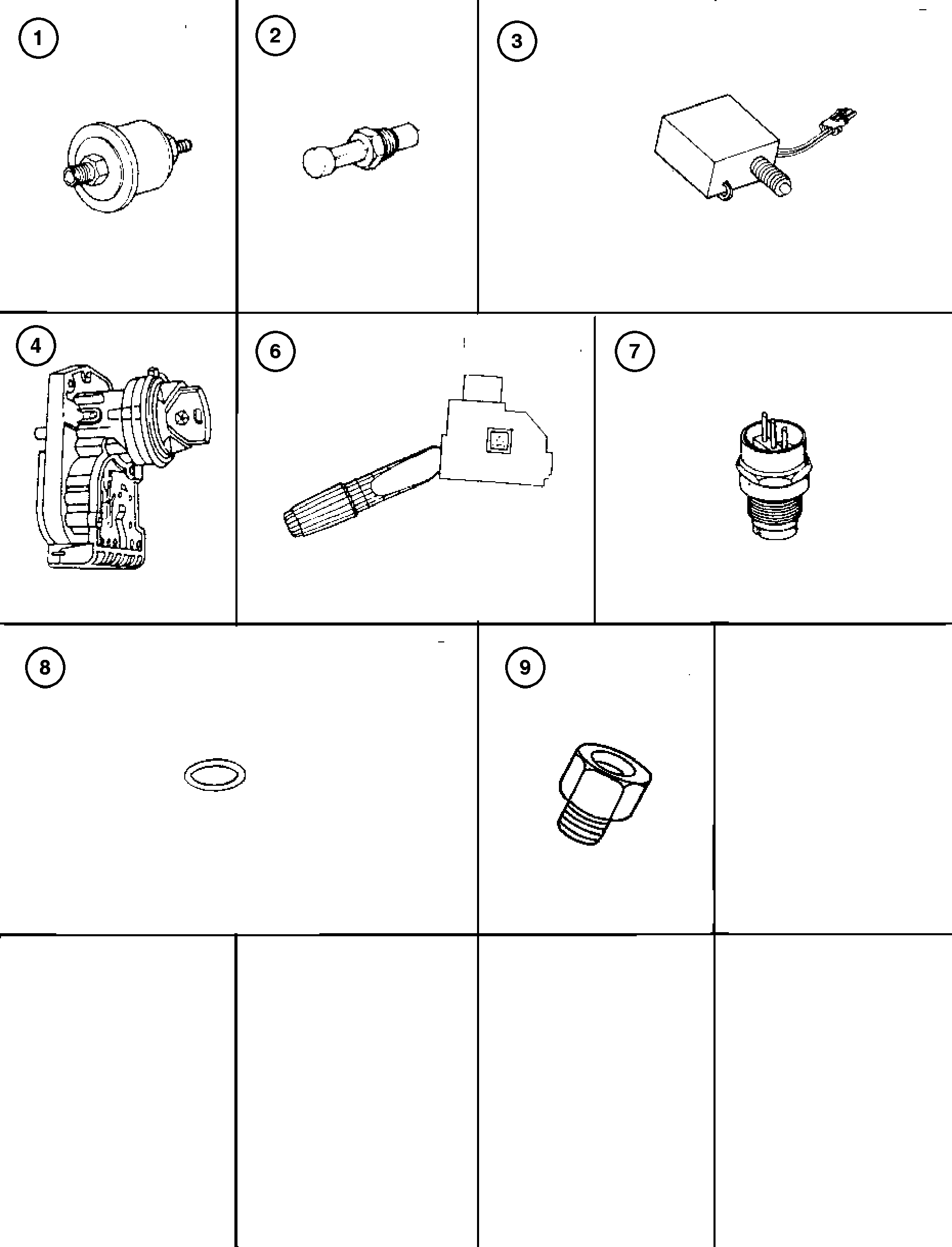 1

2

3

4

6

7

8

9