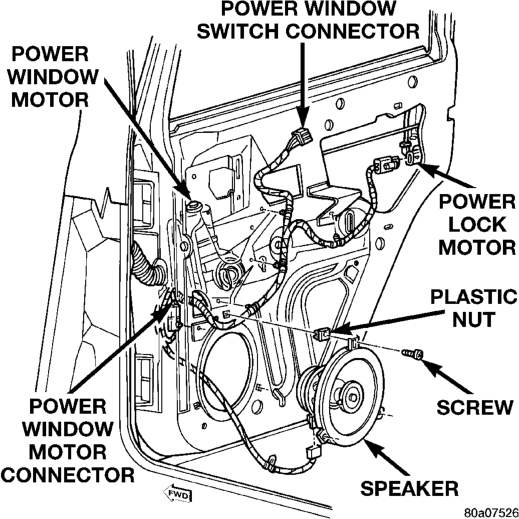 POWER WINDOW SWITCH CONNECTOR

POWER WINDOW MOTOR

POWER LOCK MOTOR

PLASTIC NUT

SCREW

POWER WINDOW MOTOR CONNECTOR

SPEAKER

FWD

80a07526