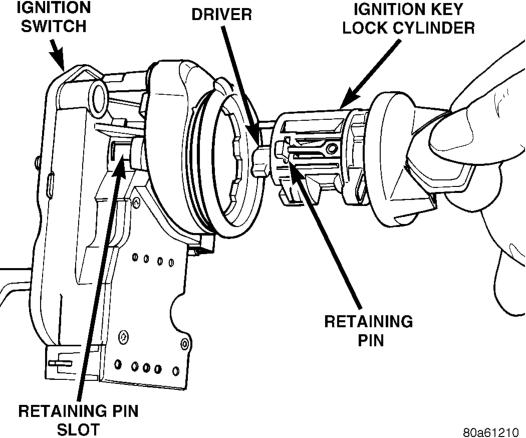 IGNITION SWITCH

DRIVER

IGNITION KEY LOCK CYLINDER

RETAINING PIN

RETAINING PIN SLOT

80a61210