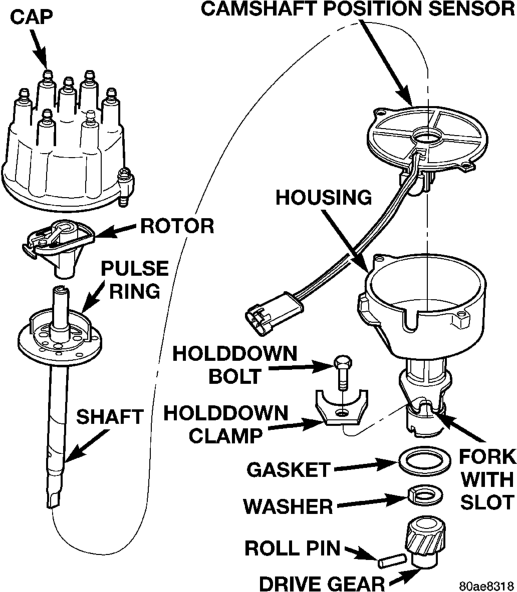 CAP

CAMSHAFT POSITION SENSOR

HOUSING

ROTOR

PULSE RING

HOLDDOWN BOLT

SHAFT

HOLDDOWN CLAMP

GASKET

FORK WITH SLOT

WASHER

ROLL PIN

DRIVE GEAR

80ae8318