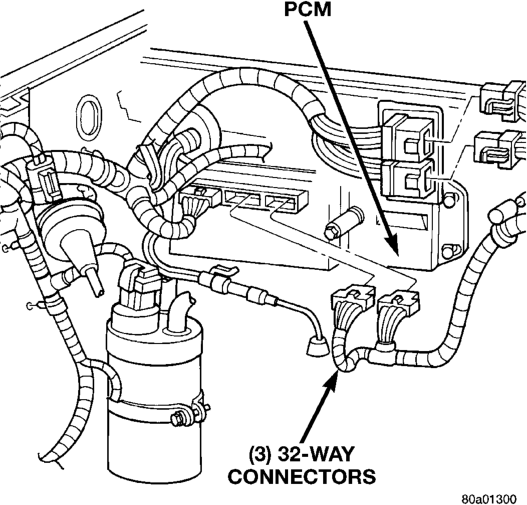 PCM

(3) 32-WAY CONNECTORS

80a01300