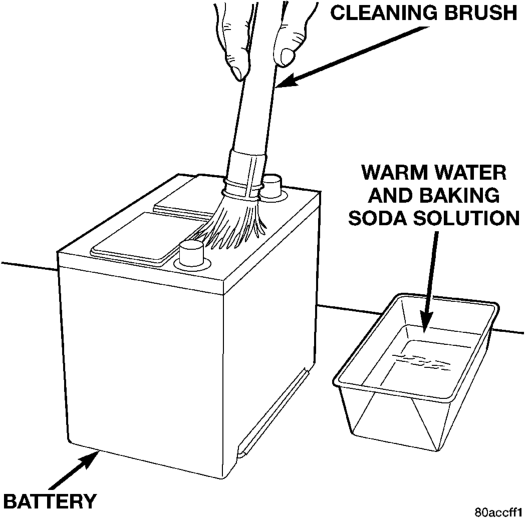 CLEANING BRUSH

WARM WATER AND BAKING SODA SOLUTION

BATTERY

80accff1