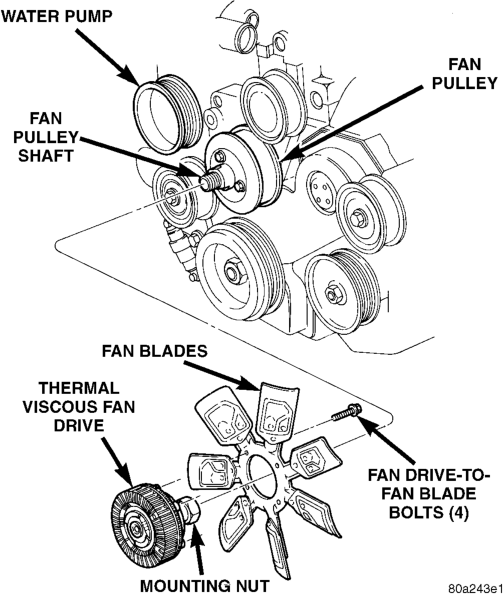 WATER PUMP

FAN PULLEY

FAN PULLEY SHAFT

FAN BLADES

THERMAL VISCOUS FAN DRIVE

FAN DRIVE-TO-FAN BLADE BOLTS (4)

MOUNTING NUT

80a243e1