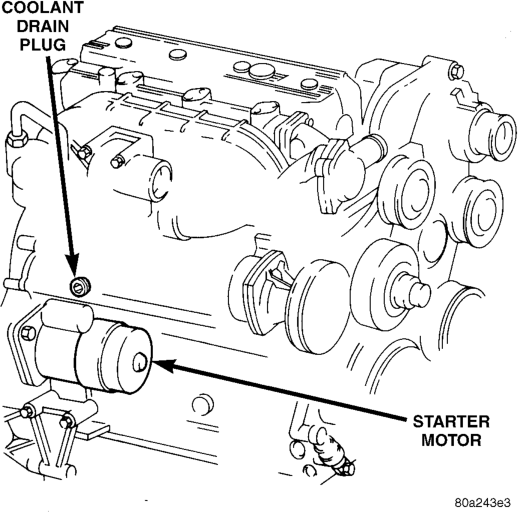 COOLANT DRAIN PLUG

STARTER MOTOR

80a243e3