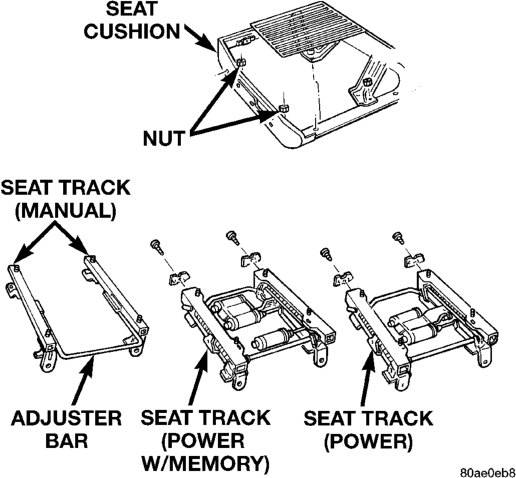 SEAT CUSHION

NUT

SEAT TRACK (MANUAL)

ADJUSTER BAR

SEAT TRACK (POWER W/MEMORY)

SEAT TRACK (POWER)

80ae0eb8