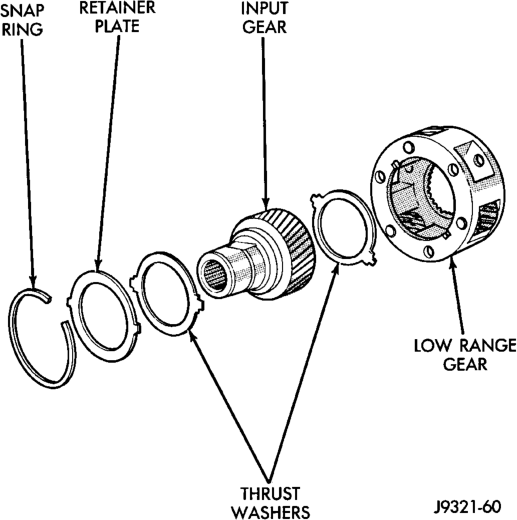 SNAP RING

RETAINER PLATE

INPUT GEAR

LOW RANGE GEAR

THRUST WASHERS

J9321-60