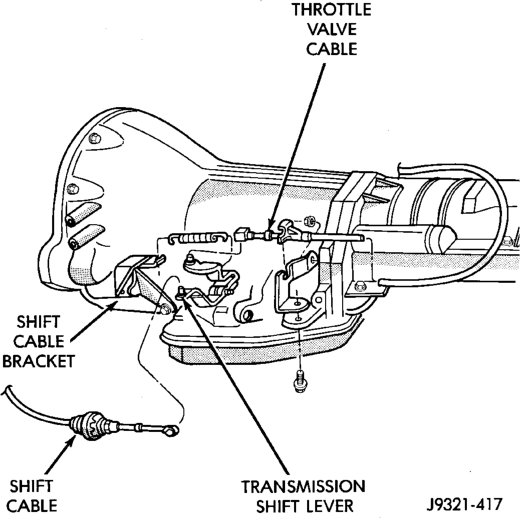 THROTTLE VALVE CABLE

SHIFT CABLE BRACKET

SHIFT CABLE

TRANSMISSION SHIFT LEVER

J9321-417