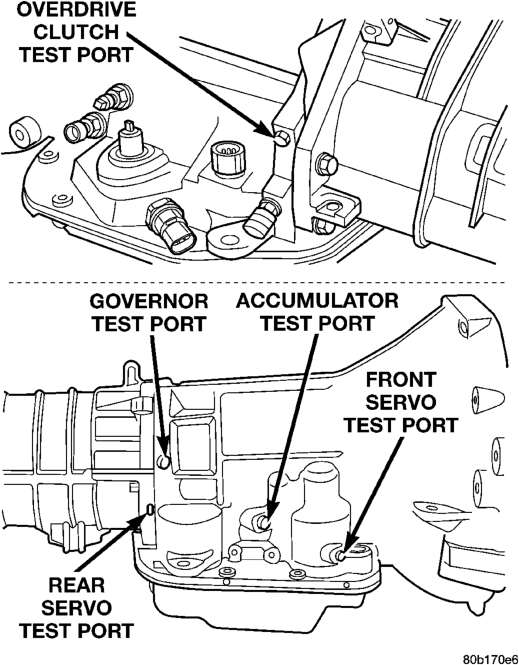 OVERDRIVE CLUTCH TEST PORT

GOVERNOR TEST PORT

ACCUMULATOR TEST PORT

FRONT SERVO TEST PORT

REAR SERVO TEST PORT

80b170e6