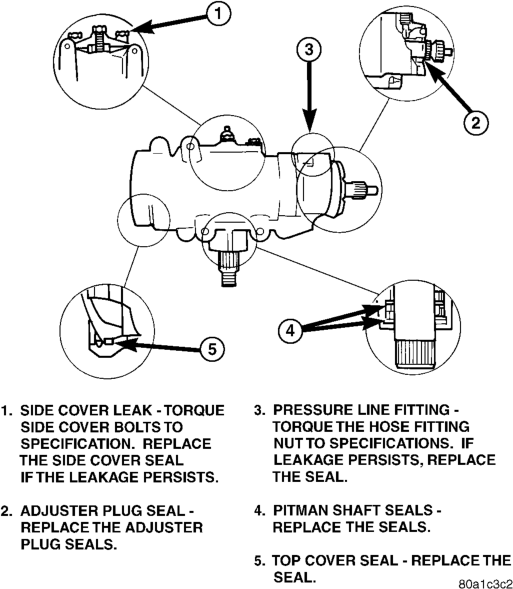 1

3

2

4

5

1. SIDE COVER LEAK - TORQUE SIDE COVER BOLTS TO SPECIFICATION. REPLACE THE SIDE COVER SEAL IF THE LEAKAGE PERSISTS.

2. ADJUSTER PLUG SEAL - REPLACE THE ADJUSTER PLUG SEALS.

3. PRESSURE LINE FITTING - TORQUE THE HOSE FITTING NUT TO SPECIFICATIONS. IF LEAKAGE PERSISTS, REPLACE THE SEAL.

4. PITMAN SHAFT SEALS - REPLACE THE SEALS.

5. TOP COVER SEAL - REPLACE THE SEAL.

80a1c3c2