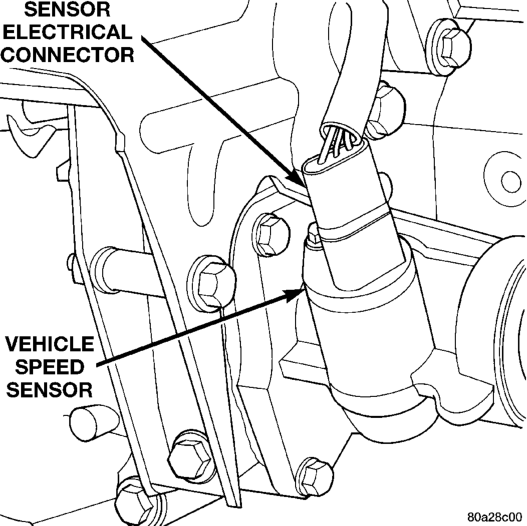 SENSOR
ELECTRICAL
CONNECTOR

VEHICLE
SPEED
SENSOR

80a28c00