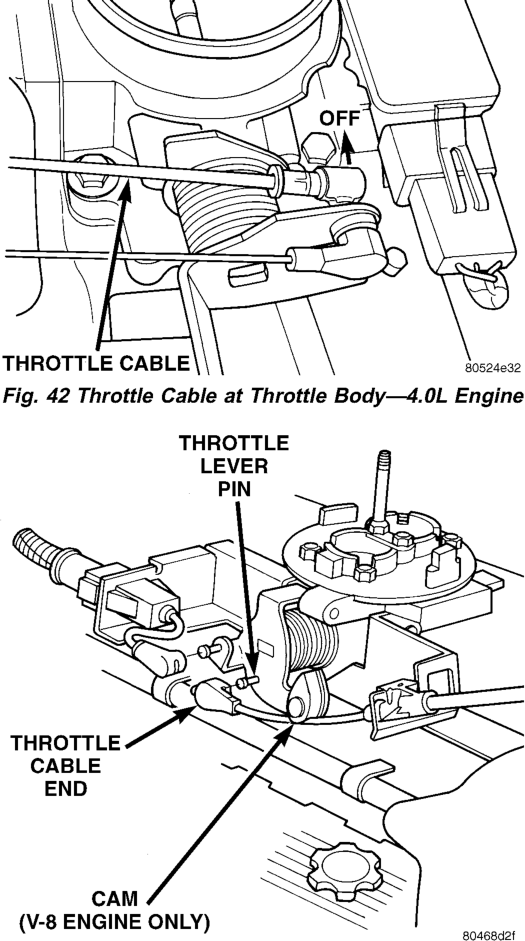 OFF

THROTTLE CABLE

80524e32

Fig. 42 Throttle Cable at Throttle Body—4.0L Engine

THROTTLE LEVER PIN

THROTTLE CABLE END

CAM (V-8 ENGINE ONLY)

80468d2f