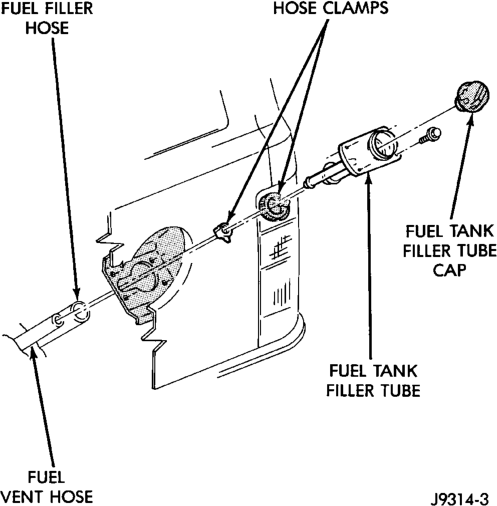 FUEL FILLER HOSE

HOSE CLAMPS

FUEL TANK FILLER TUBE CAP

FUEL TANK FILLER TUBE

FUEL VENT HOSE

J9314-3