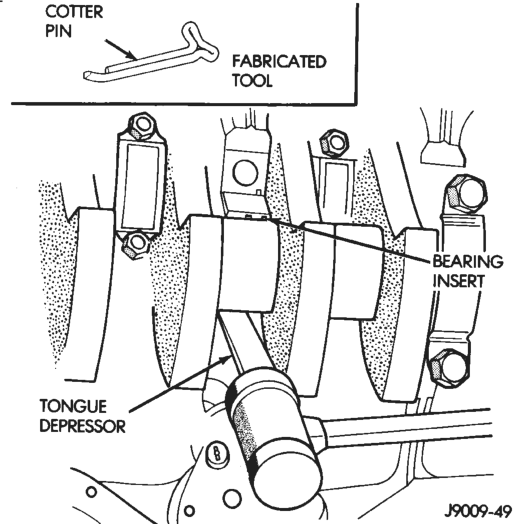 COTTER PIN

FABRICATED TOOL

BEARING INSERT

TONGUE DEPRESSOR

J9009-49