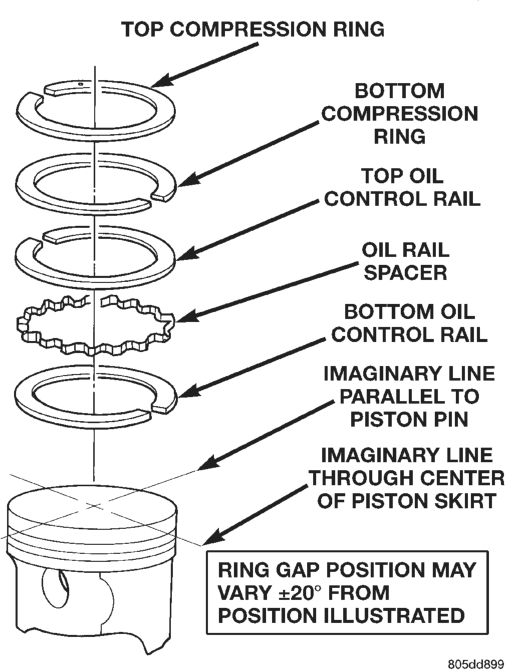 TOP COMPRESSION RING

BOTTOM COMPRESSION RING

TOP OIL CONTROL RAIL

OIL RAIL SPACER

BOTTOM OIL CONTROL RAIL

IMAGINARY LINE PARALLEL TO PISTON PIN

IMAGINARY LINE THROUGH CENTER OF PISTON SKIRT

RING GAP POSITION MAY VARY ±20° FROM POSITION ILLUSTRATED

805dd899