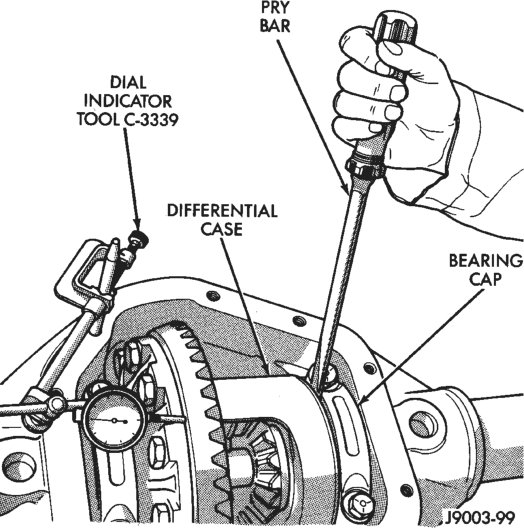 PRY BAR

DIAL INDICATOR TOOL C-3339

DIFFERENTIAL CASE

BEARING CAP

J9003-99