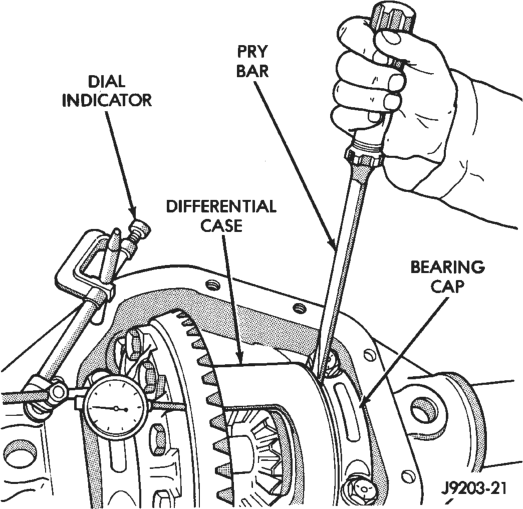 PRY BAR

DIAL INDICATOR

DIFFERENTIAL CASE

BEARING CAP

J9203-21