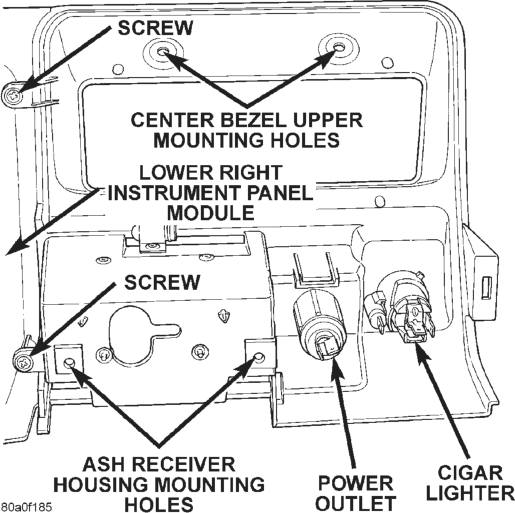 SCREW

CENTER BEZEL UPPER MOUNTING HOLES

LOWER RIGHT INSTRUMENT PANEL MODULE

SCREW

ASH RECEIVER HOUSING MOUNTING HOLES

POWER OUTLET

CIGAR LIGHTER

80a0f185