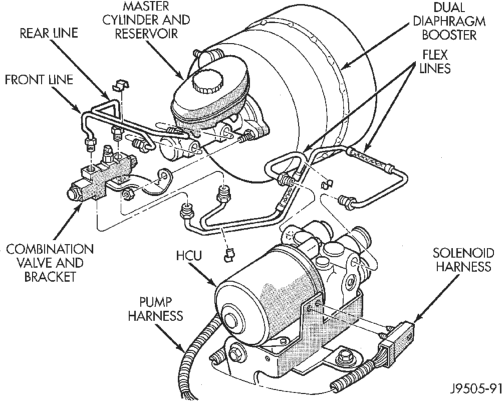 MASTER CYLINDER AND RESERVOIR

DUAL DIAPHRAGM BOOSTER

REAR LINE

FLEX LINES

FRONT LINE

COMBINATION VALVE AND BRACKET

HCU

SOLENOID HARNESS

PUMP HARNESS

J9505-91