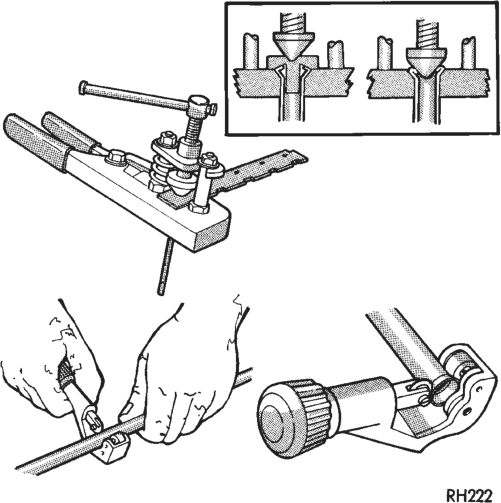 RH222