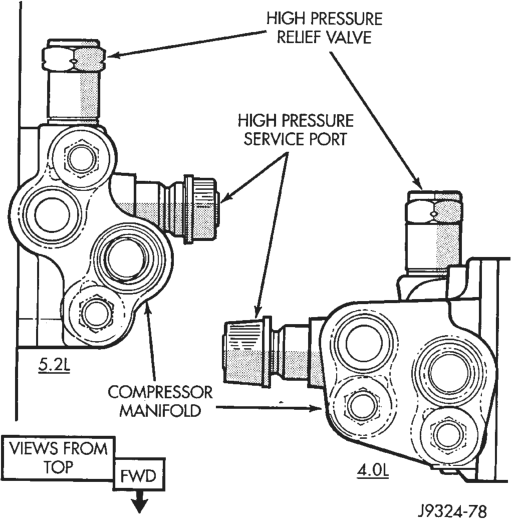 HIGH PRESSURE RELIEF VALVE

HIGH PRESSURE SERVICE PORT

5.2L

COMPRESSOR MANIFOLD

VIEWS FROM TOP

FWD

4.0L

J9324-78