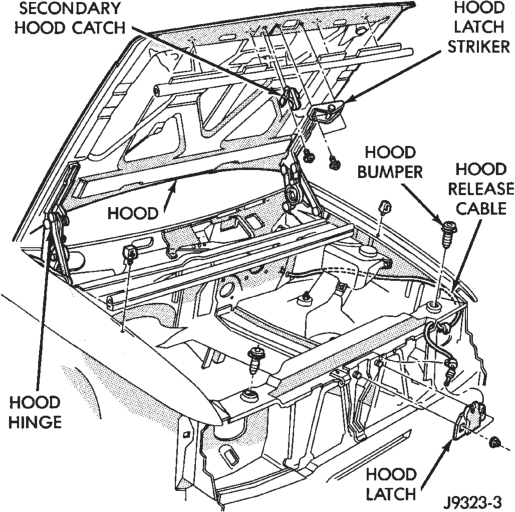 SECONDARY HOOD CATCH

HOOD LATCH STRIKER

HOOD BUMPER

HOOD RELEASE CABLE

HOOD

HOOD HINGE

HOOD LATCH

J9323-3