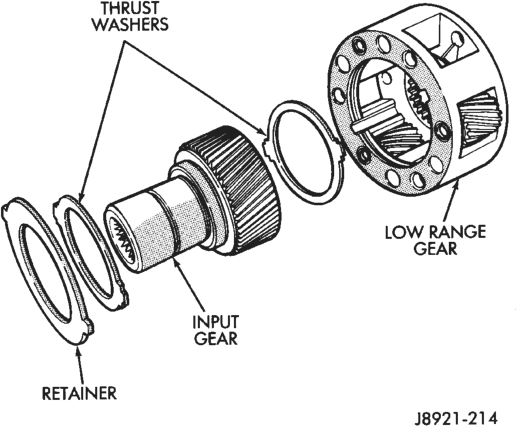 THRUST WASHERS

LOW RANGE GEAR

INPUT GEAR

RETAINER

J8921-214